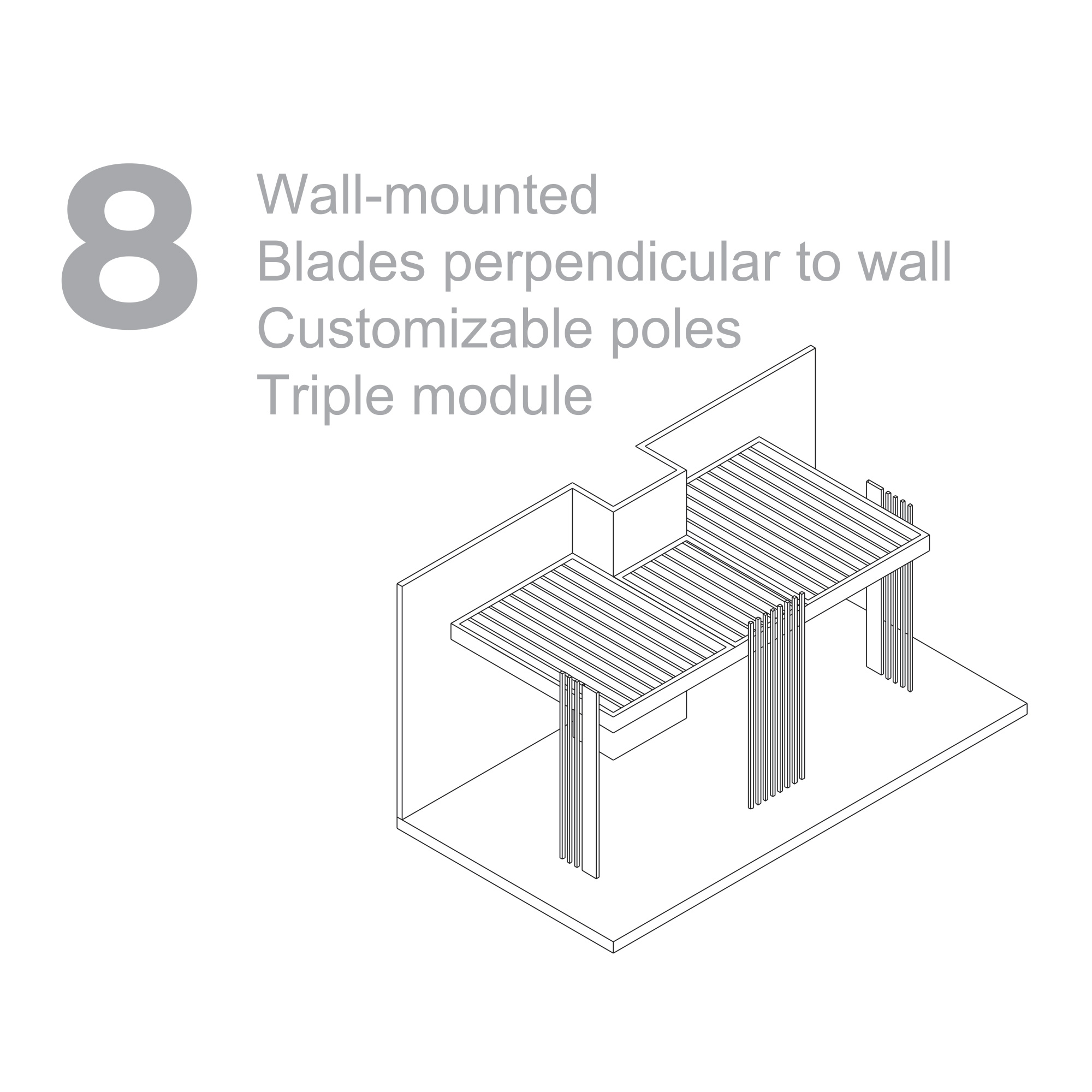 8

Wall-mounted
Blades perpendicular to wall
Customizable poles
Triple module