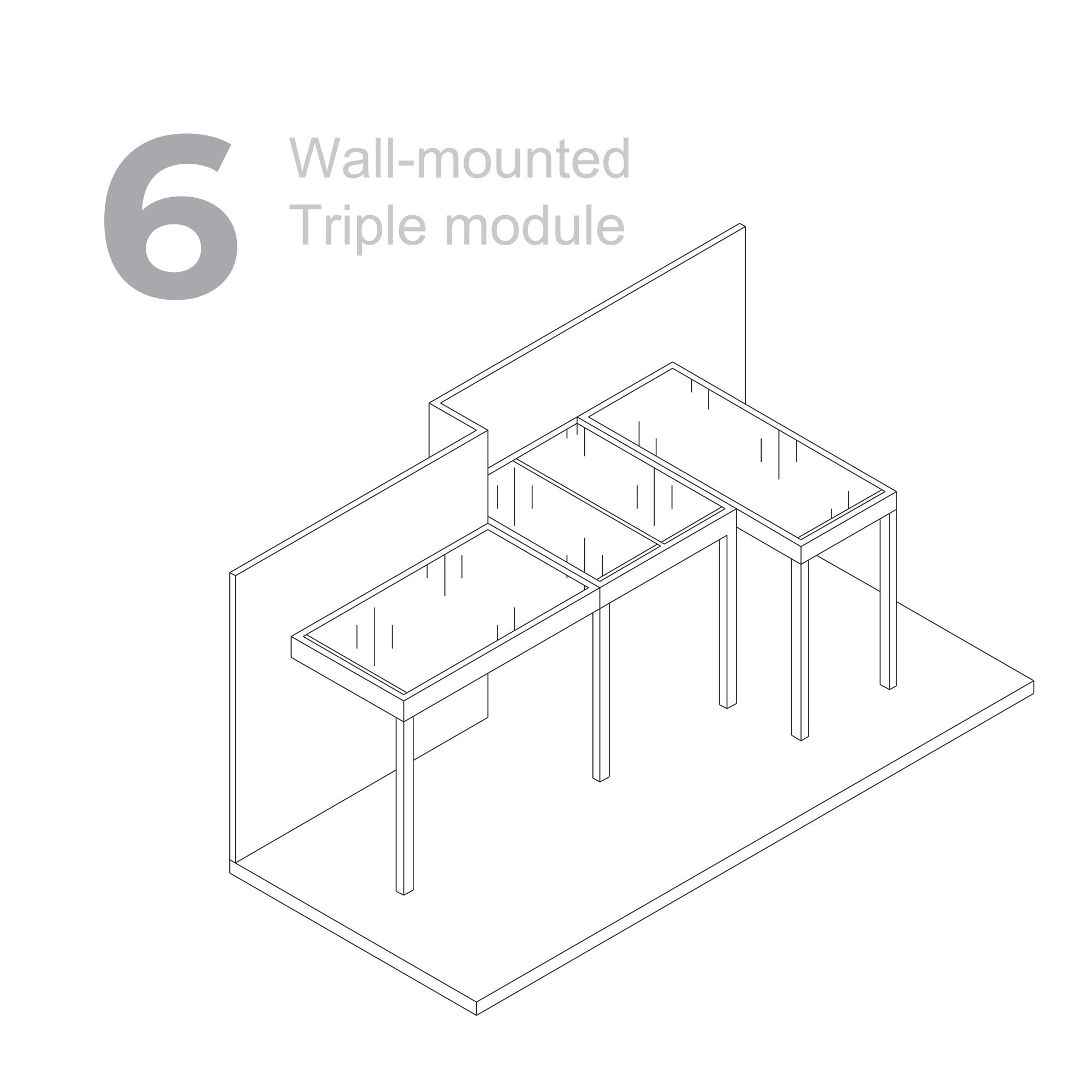 6 Wall-mounted Triple module